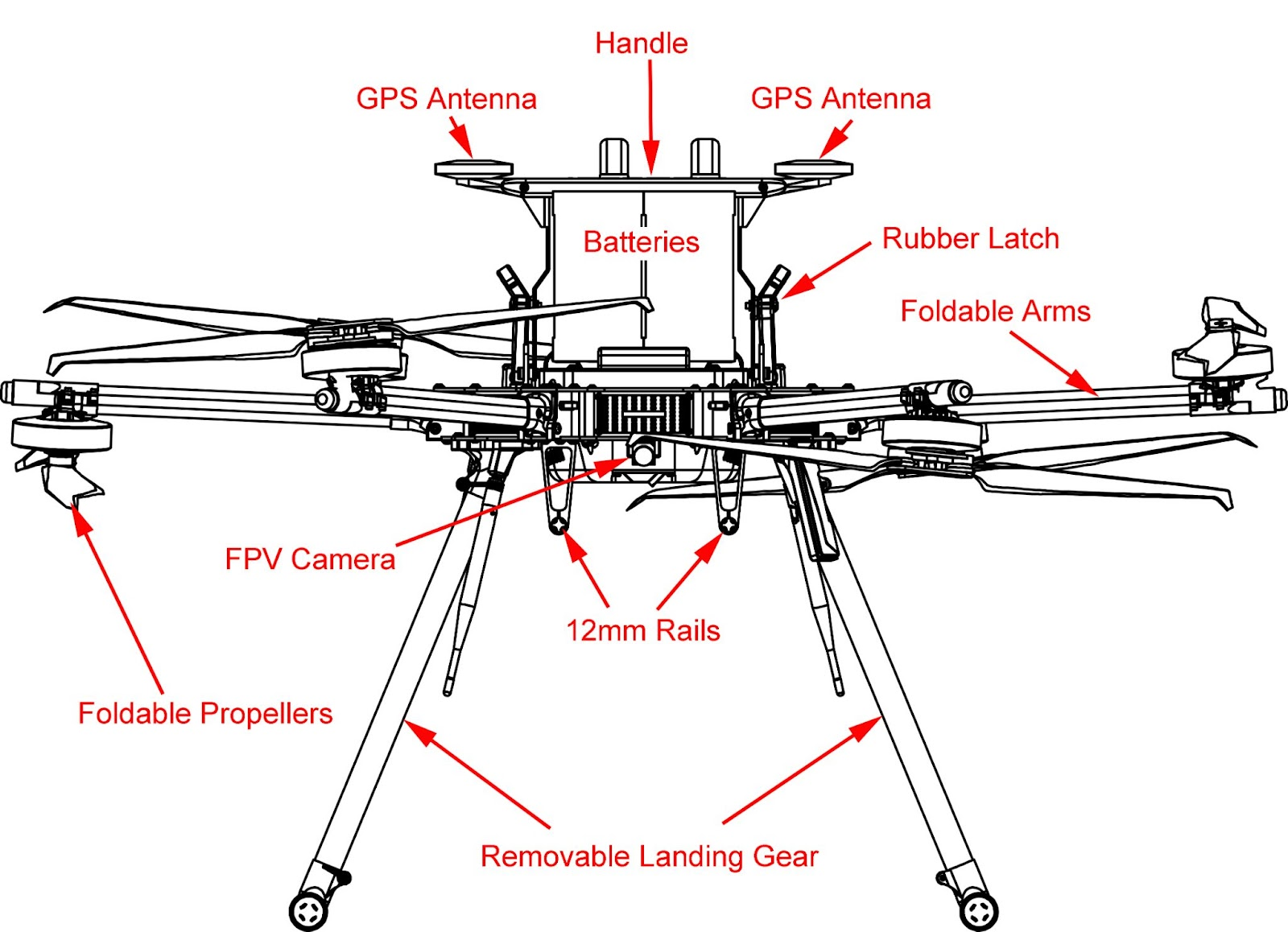 Handle
GPS Antenna
GPS Antenna
Batteries
Rubber Latch
Foldable Arms
FPV Camera
12mm Rails
Foldable Propellers
Removable Landing Gear